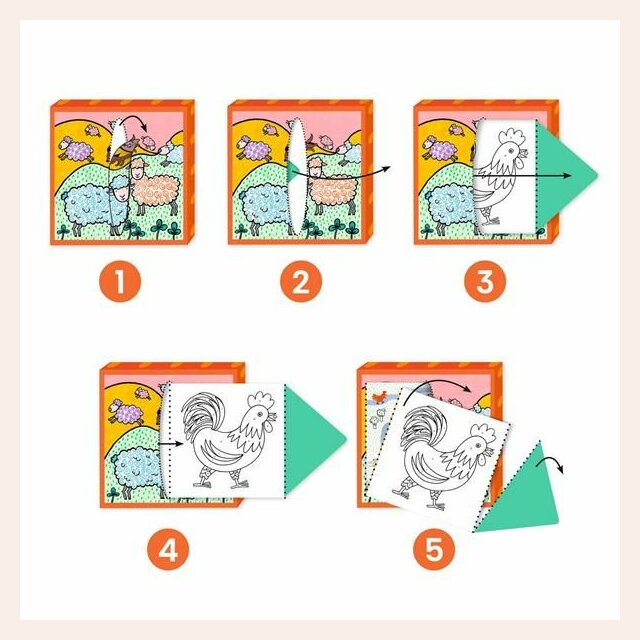 1

2

3

4

5