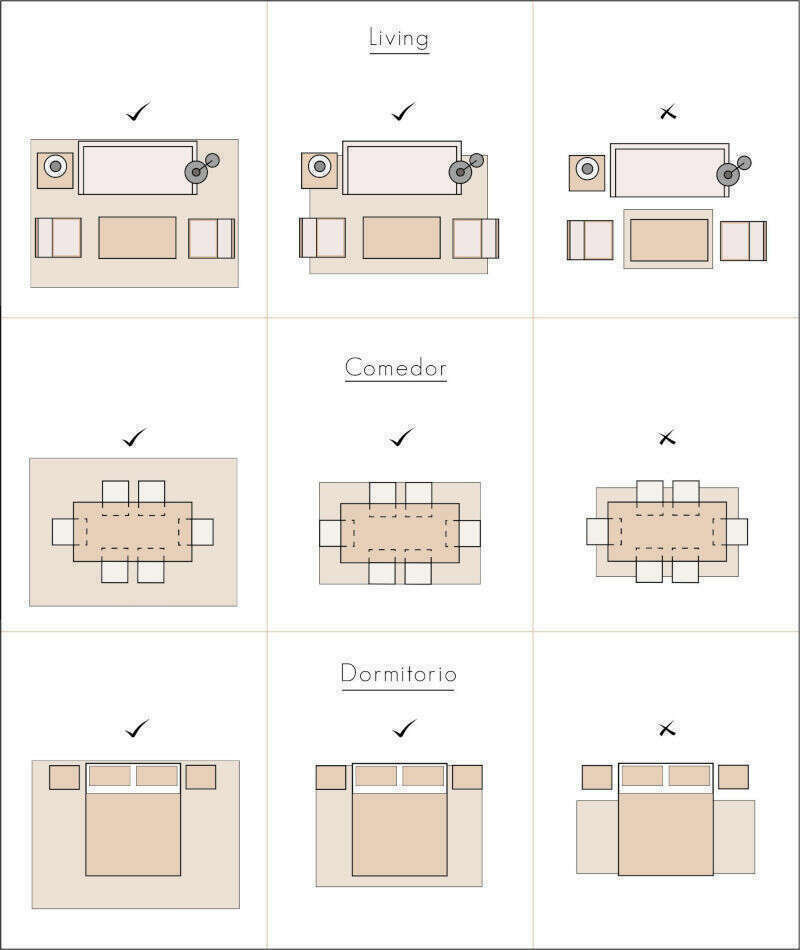 Living

✓ ✓ ✗

Comedor

✓ ✓ ✗

Dormitorio

✓ ✓ ✗